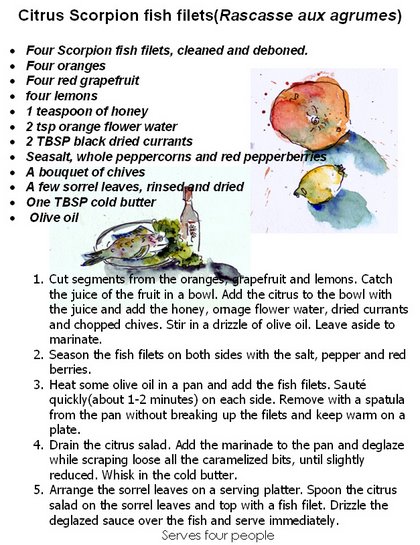 Citrus Scorpion fish filets(Rascasse aux agrumes)

- Four Scorpion fish filets, cleaned and deboned.
- Four oranges
- Four red grapefruit
- four lemons
- 1 teaspoon of honey
- 2 tsp orange flower water
- 2 TBSP black dried currants
- Seasalt, whole peppercorns and red pepperberries
- A bouquet of chives
- A few sorrel leaves, rinsed and dried
- One TBSP cold butter
- Olive oil

1. Cut segments from the oranges, grapefruit and lemons. Catch the juice of the fruit in a bowl. Add the citrus to the bowl with the juice and add the honey, ornage flower water, dried currants and chopped chives. Stir in a drizzle of olive oil. Leave aside to marinate.
2. Season the fish filets on both sides with the salt, pepper and red berries.
3. Heat some olive oil in a pan and add the fish filets. Sauté quickly(about 1-2 minutes) on each side. Remove with a spatula from the pan without breaking up the filets and keep warm on a plate.
4. Drain the citrus salad. Add the marinade to the pan and deglaze while scraping loose all the caramelized bits, until slightly reduced. Whisk in the cold butter.
5. Arrange the sorrel leaves on a serving platter. Spoon the citrus salad on the sorrel leaves and top with a fish filet. Drizzle the deglazed sauce over the fish and serve immediately.

Serves four people